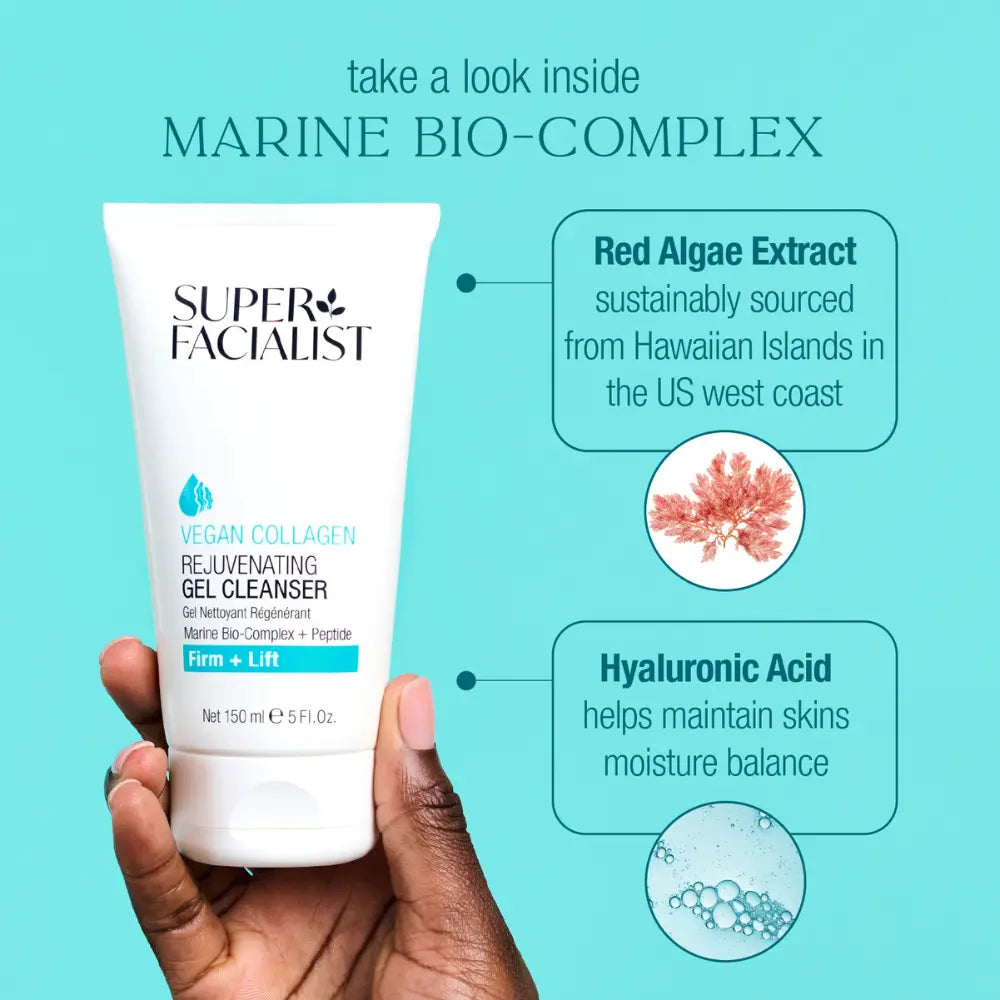 take a look inside
MARINE BIO-COMPLEX

SUPER FACIALIST

VEGAN COLLAGEN
REJUVENATING
GEL CLEANSER
Gel Nettoyant Régénérant
Marine Bio-Complex + Peptide
Firm + Lift

Net 150 ml ℮ 5 Fl.Oz.

Red Algae Extract
sustainably sourced from Hawaiian Islands in the US west coast

Hyaluronic Acid
helps maintain skins moisture balance