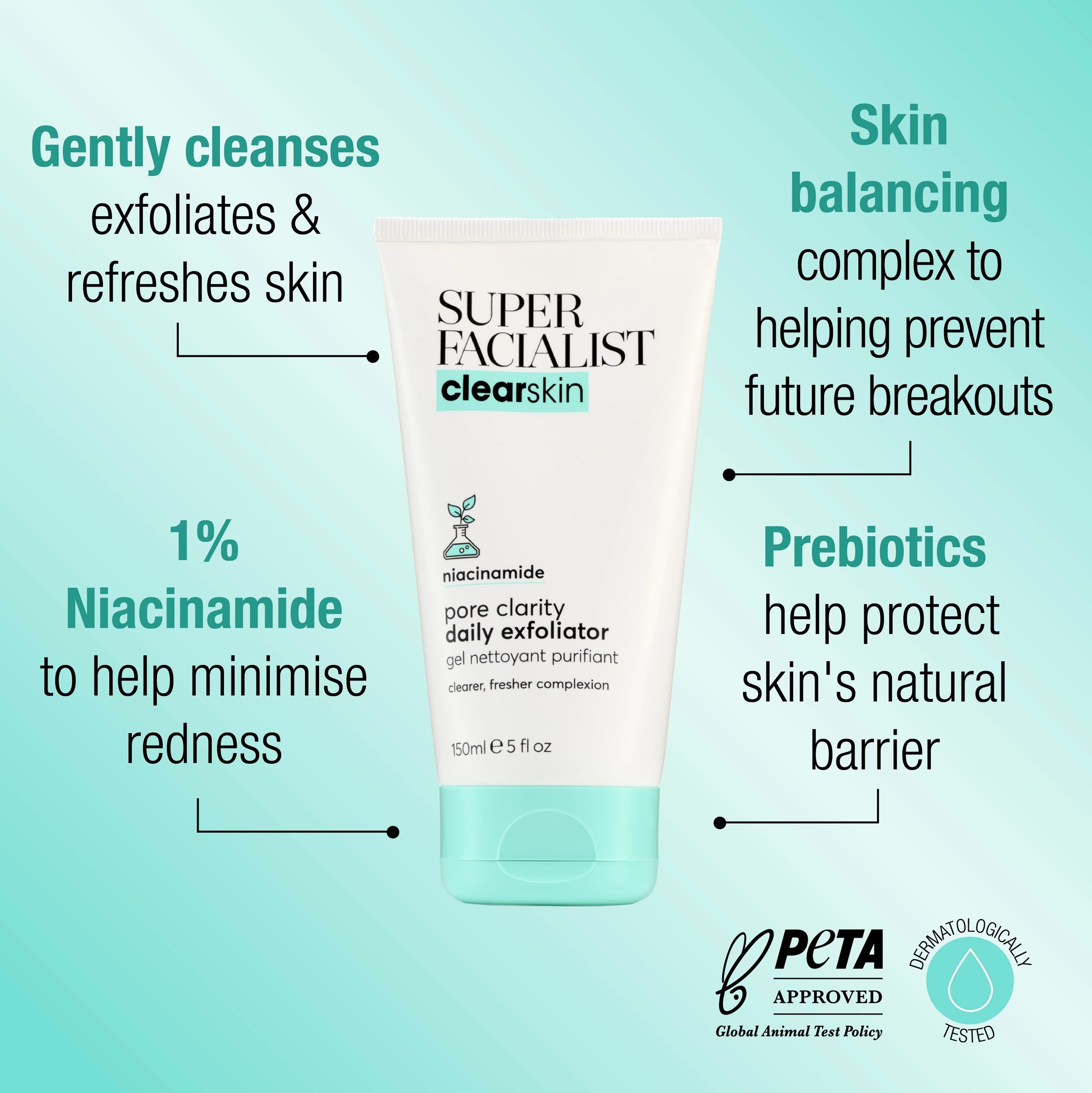 Gently cleanses exfoliates & refreshes skin

1% Niacinamide to help minimise redness

SUPER FACIALIST
clearskin

niacinamide

pore clarity
daily exfoliator
gel nettoyant purifiant
clearer, fresher complexion

150ml ℮ 5 fl oz

Skin balancing complex to helping prevent future breakouts

Prebiotics help protect skin's natural barrier

PeTA
APPROVED
Global Animal Test Policy

DERMATOLOGICALLY
TESTED