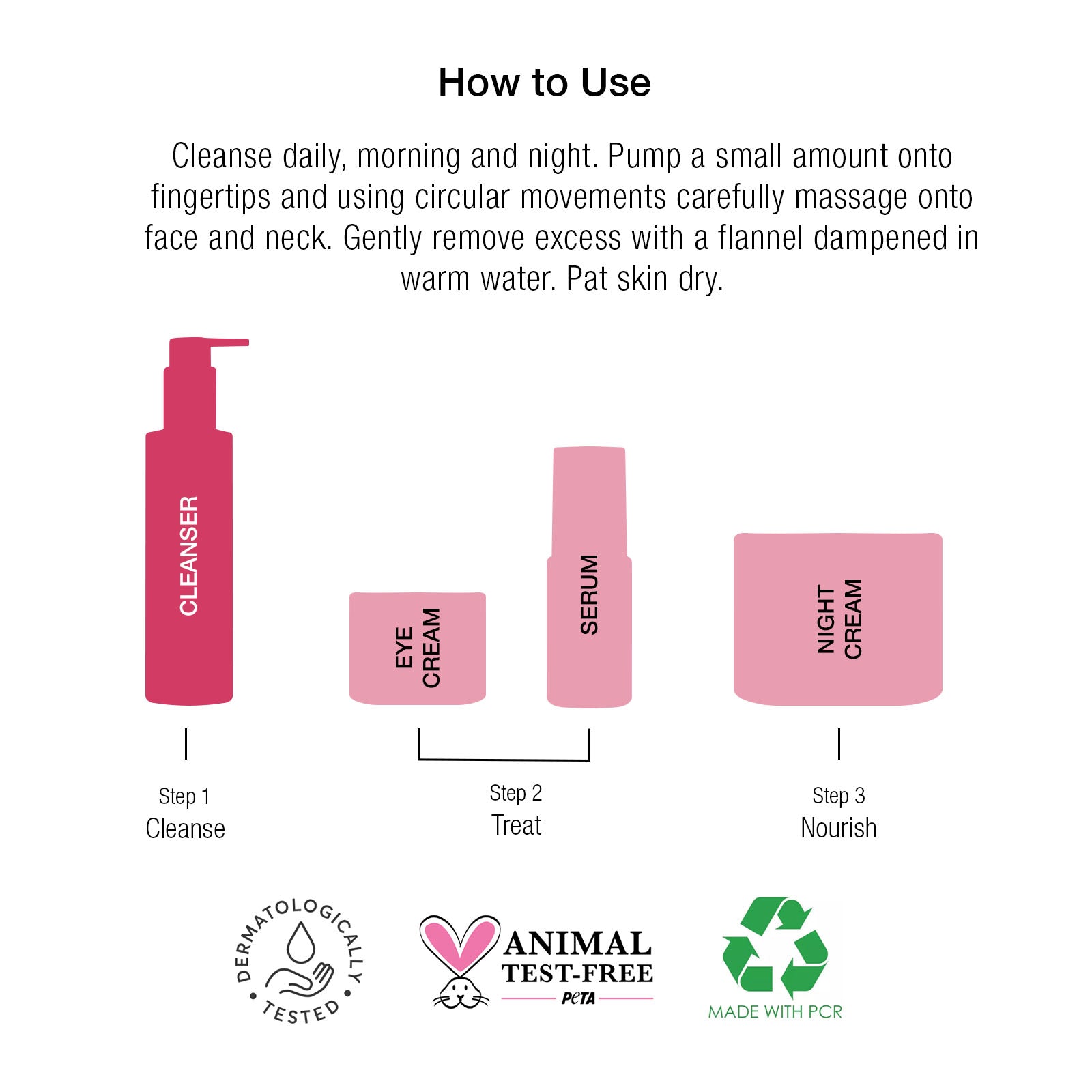 How to Use

Cleanse daily, morning and night. Pump a small amount onto fingertips and using circular movements carefully massage onto face and neck. Gently remove excess with a flannel dampened in warm water. Pat skin dry.

CLEANSER

EYE CREAM

SERUM

NIGHT CREAM

Step 1
Cleanse

Step 2
Treat

Step 3
Nourish

DERMATOLOGICALLY TESTED

ANIMAL TEST-FREE
PeTA

MADE WITH PCR