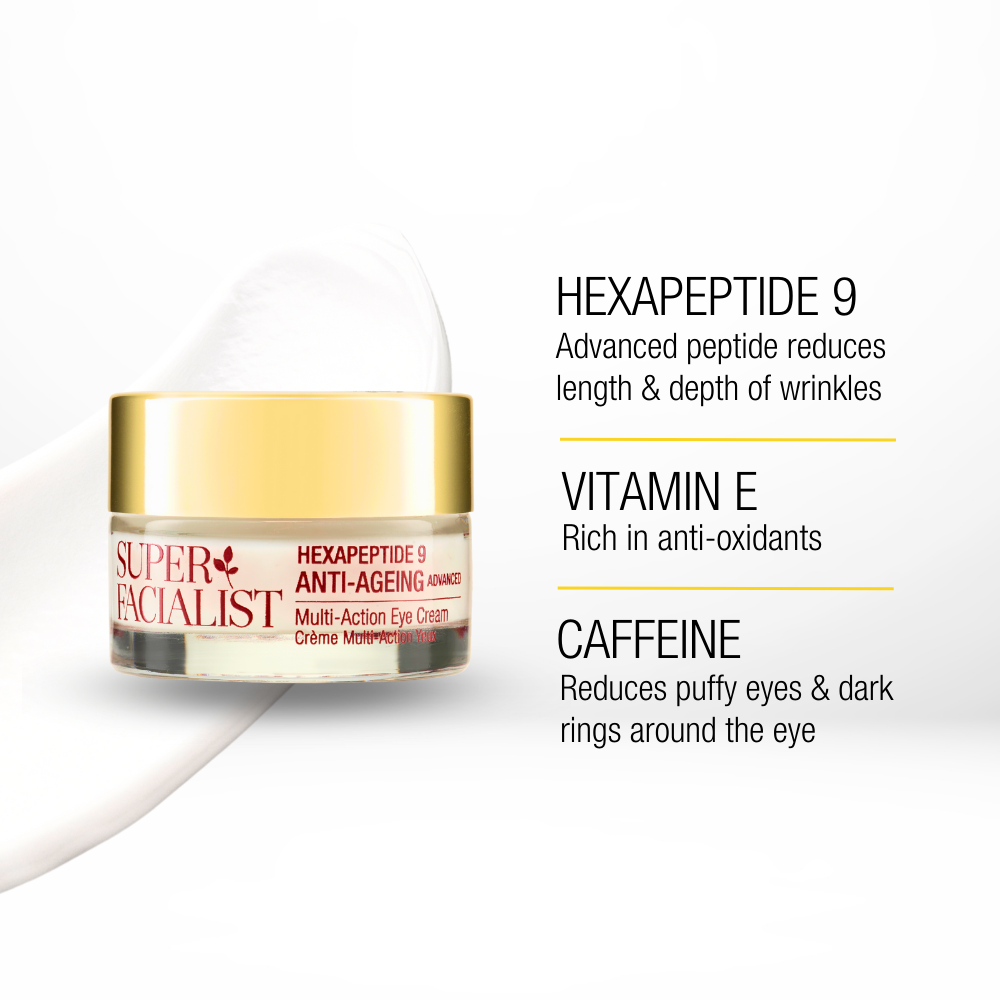 SUPER FACIALIST

HEXAPEPTIDE 9
ANTI-AGEING ADVANCED
Multi-Action Eye Cream
Crème Multi-Action Yeux

HEXAPEPTIDE 9
Advanced peptide reduces length & depth of wrinkles

VITAMIN E
Rich in anti-oxidants

CAFFEINE
Reduces puffy eyes & dark rings around the eye