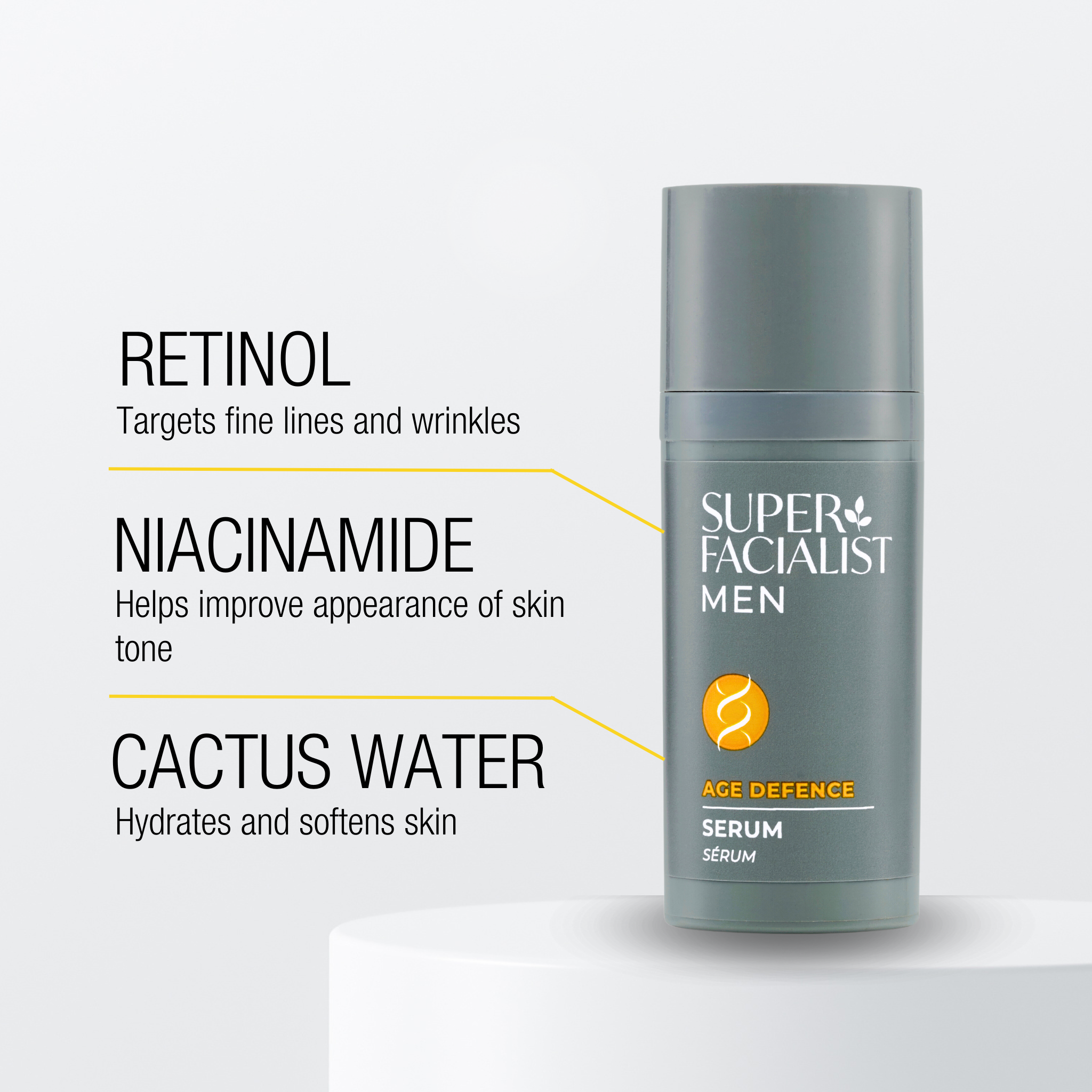 RETINOL
Targets fine lines and wrinkles

NIACINAMIDE
Helps improve appearance of skin tone

CACTUS WATER
Hydrates and softens skin

SUPER FACIALIST MEN

AGE DEFENCE

SERUM
SÉRUM