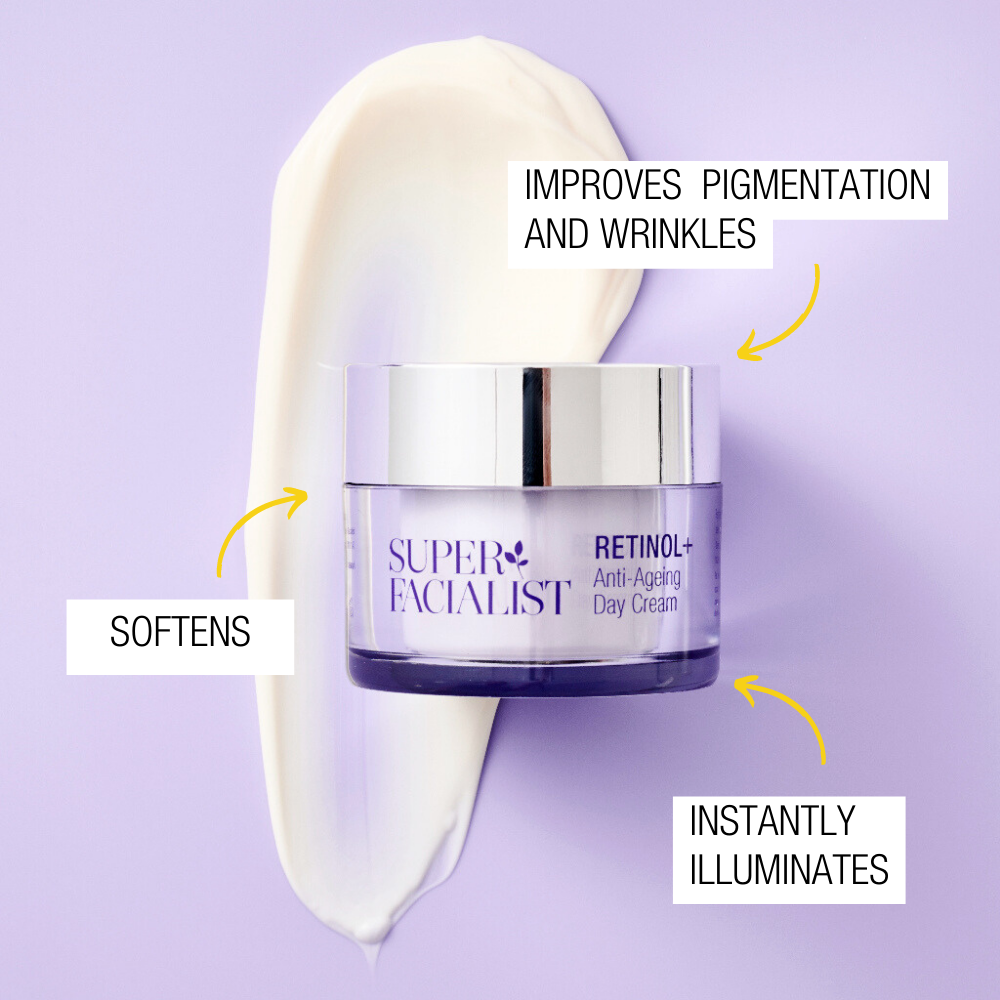 IMPROVES PIGMENTATION AND WRINKLES

SUPER FACIALIST

RETINOL+
Anti-Ageing
Day Cream

SOFTENS

INSTANTLY ILLUMINATES