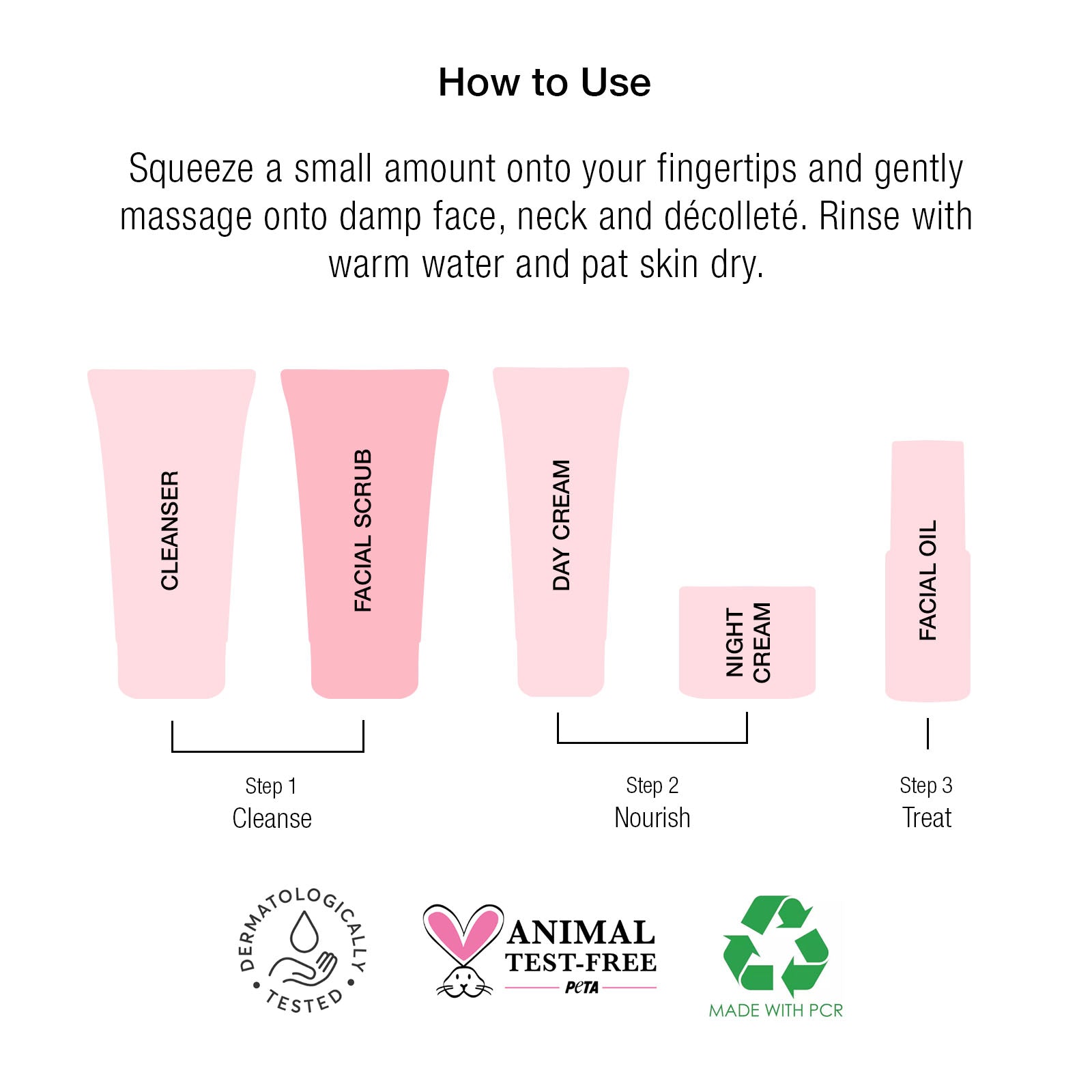 How to Use

Squeeze a small amount onto your fingertips and gently massage onto damp face, neck and décolleté. Rinse with warm water and pat skin dry.

CLEANSER

FACIAL SCRUB

DAY CREAM

NIGHT CREAM

FACIAL OIL

Step 1
Cleanse

Step 2
Nourish

Step 3
Treat

DERMATOLOGICALLY TESTED

ANIMAL TEST-FREE
PeTA

MADE WITH PCR