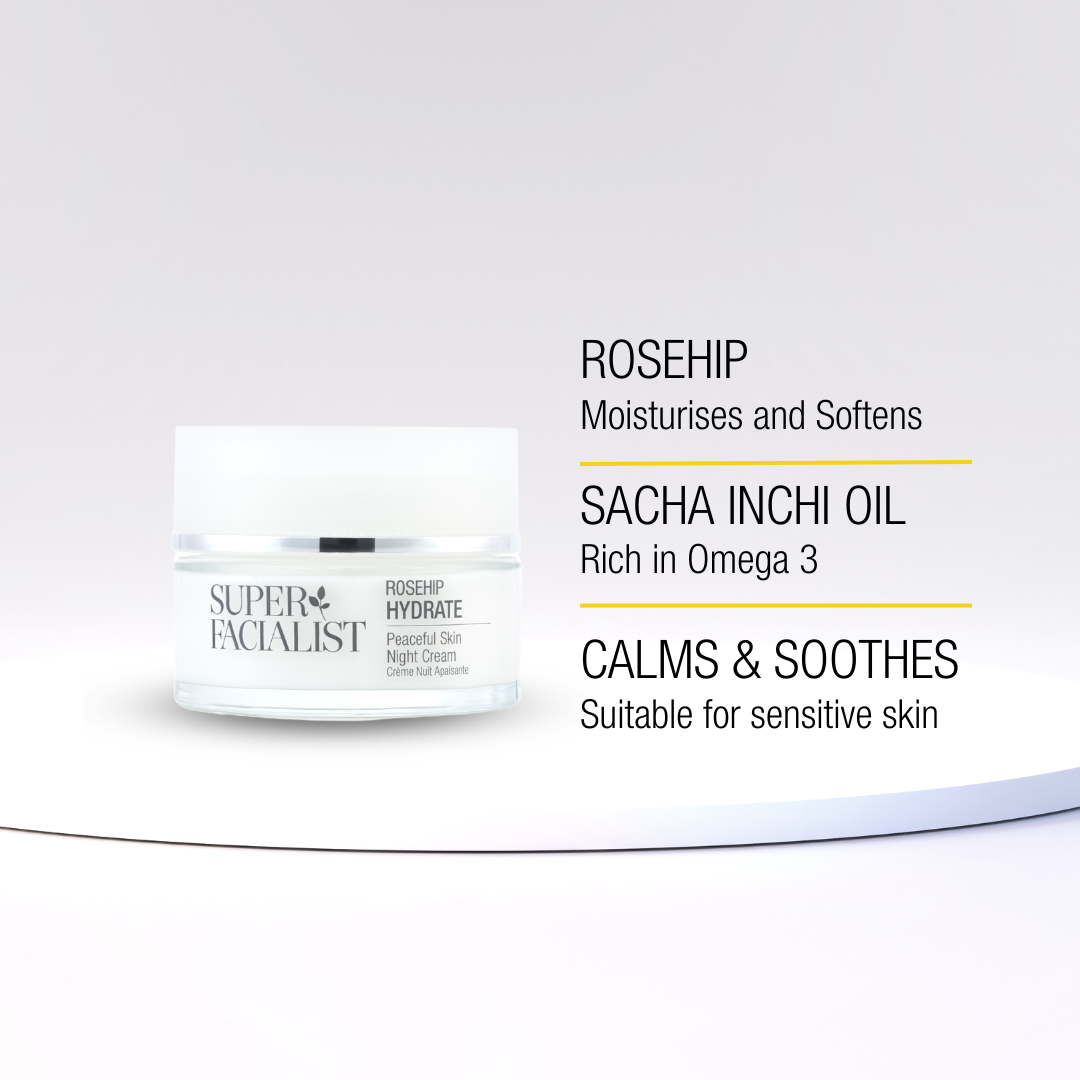 SUPER FACIALIST

ROSEHIP HYDRATE

Peaceful Skin Night Cream

Crème Nuit Apaisante

ROSEHIP
Moisturises and Softens

SACHA INCHI OIL
Rich in Omega 3

CALMS & SOOTHES
Suitable for sensitive skin