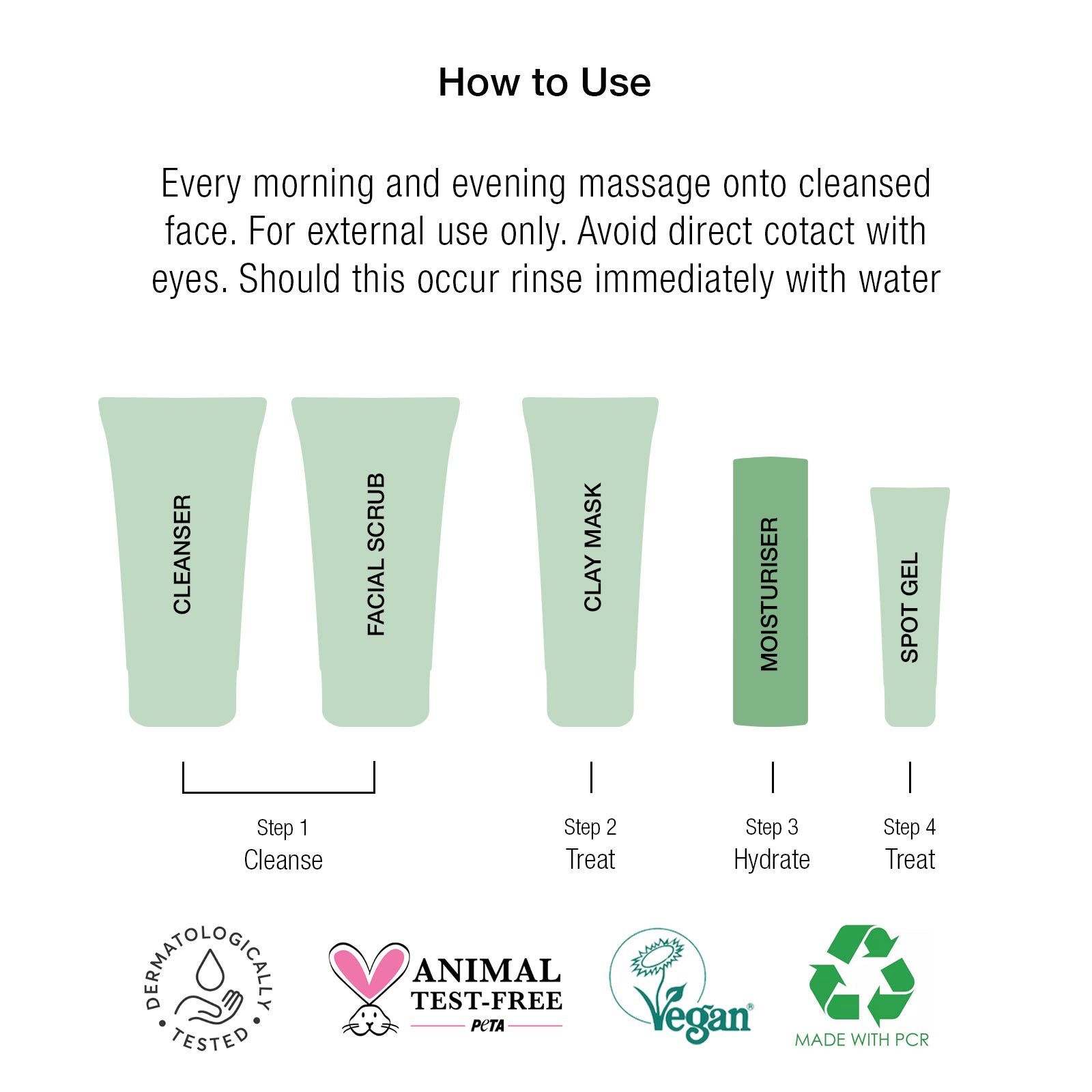 How to Use

Every morning and evening massage onto cleansed face. For external use only. Avoid direct cotact with eyes. Should this occur rinse immediately with water

CLEANSER

FACIAL SCRUB

CLAY MASK

MOISTURISER

SPOT GEL

Step 1
Cleanse

Step 2
Treat

Step 3
Hydrate

Step 4
Treat

DERMATOLOGICALLY • TESTED •

ANIMAL TEST-FREE PeTA

Vegan®

MADE WITH PCR