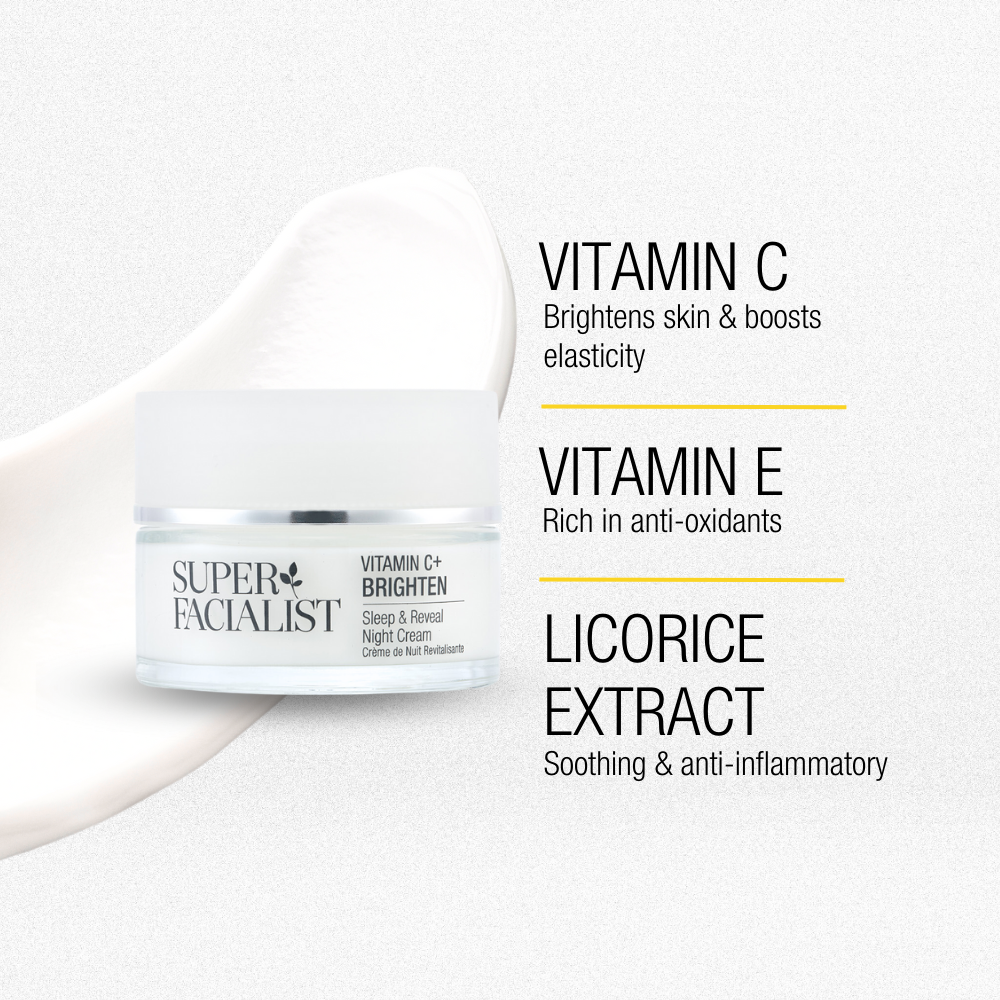 SUPER FACIALIST

VITAMIN C+ BRIGHTEN

Sleep & Reveal Night Cream
Crème de Nuit Revitalisante

VITAMIN C
Brightens skin & boosts elasticity

VITAMIN E
Rich in anti-oxidants

LICORICE EXTRACT
Soothing & anti-inflammatory