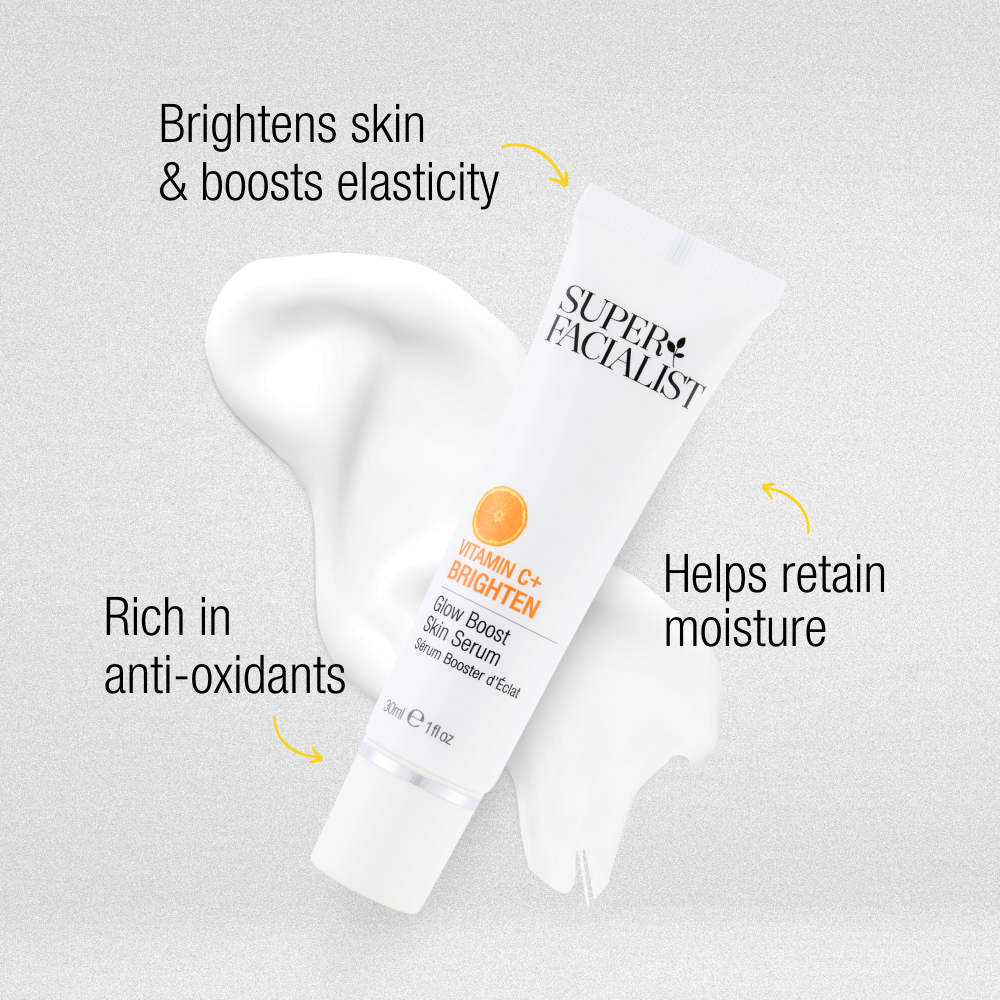 Brightens skin & boosts elasticity

SUPER FACIALIST

VITAMIN C+ BRIGHTEN

Glow Boost Skin Serum

Sérum Booster d'Éclat

30ml ℮ 1 fl oz

Helps retain moisture

Rich in anti-oxidants