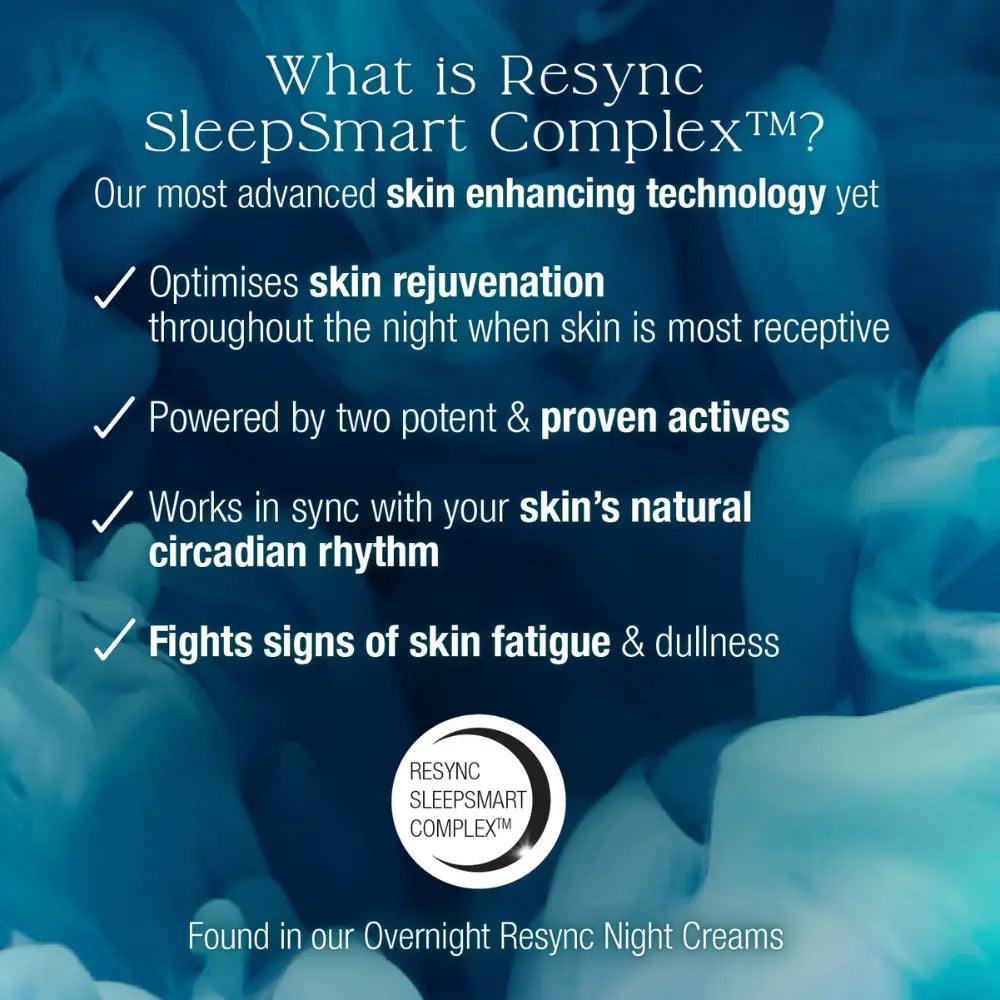 What is Resync SleepSmart Complex™?

Our most advanced skin enhancing technology yet

✓ Optimises skin rejuvenation throughout the night when skin is most receptive

✓ Powered by two potent & proven actives

✓ Works in sync with your skin's natural circadian rhythm

✓ Fights signs of skin fatigue & dullness

RESYNC SLEEPSMART COMPLEX™

Found in our Overnight Resync Night Creams